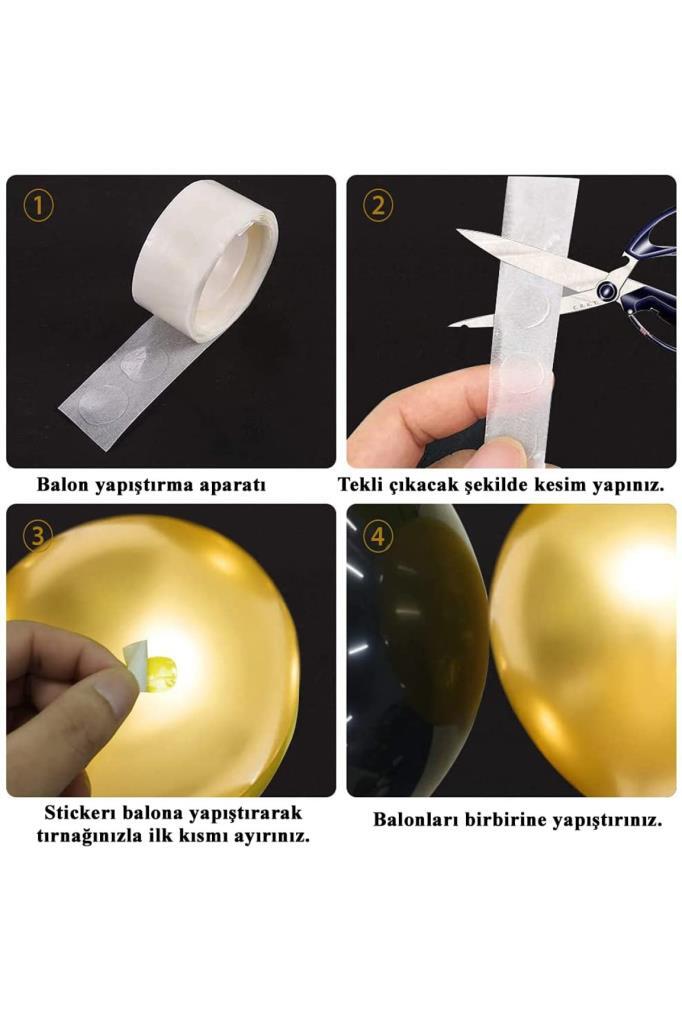 1

Balon yapıştırma aparatı

2

Tekli çıkacak şekilde kesim yapınız.

3

Stickerı balona yapıştırarak tırnağınızla ilk kısmı ayırınız.

4

Balonları birbirine yapıştırınız.